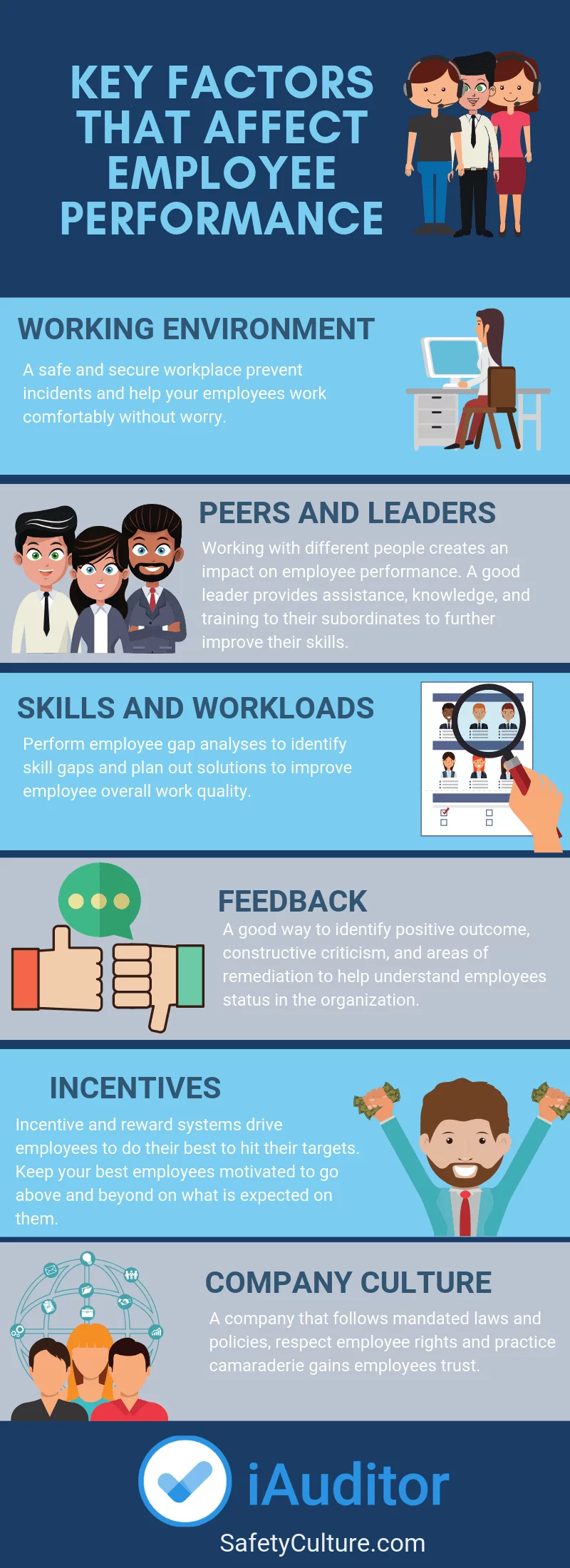 KEY FACTORS THAT AFFECT EMPLOYEE PERFORMANCE

WORKING ENVIRONMENT

A safe and secure workplace prevent incidents and help your employees work comfortably without worry.

PEERS AND LEADERS

Working with different people creates an impact on employee performance. A good leader provides assistance, knowledge, and training to their subordinates to further improve their skills.

SKILLS AND WORKLOADS

Perform employee gap analyses to identify skill gaps and plan out solutions to improve employee overall work quality.

FEEDBACK

A good way to identify positive outcome, constructive criticism, and areas of remediation to help understand employees status in the organization.

INCENTIVES

Incentive and reward systems drive employees to do their best to hit their targets. Keep your best employees motivated to go above and beyond on what is expected on them.

COMPANY CULTURE

A company that follows mandated laws and policies, respect employee rights and practice camaraderie gains employees trust.

iAuditor

SafetyCulture.com