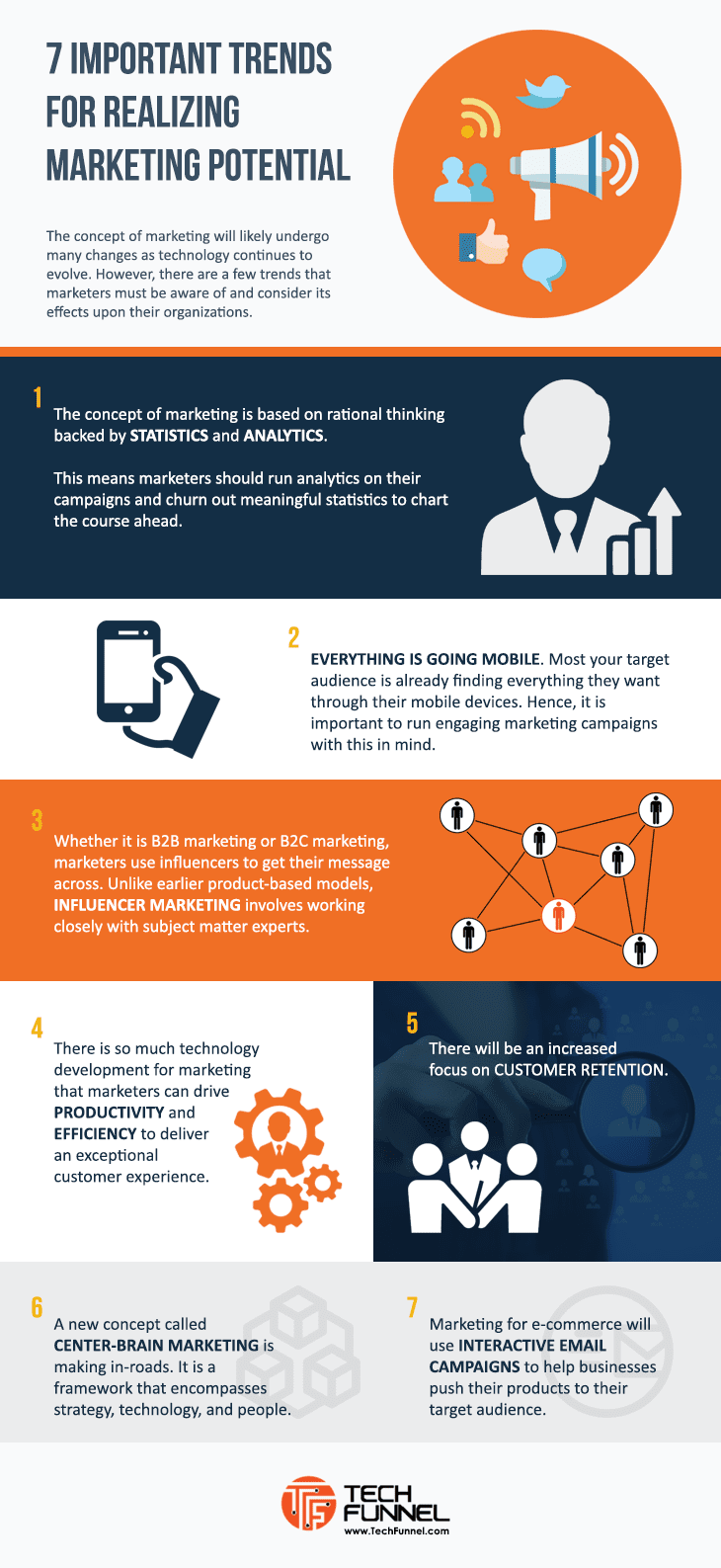 7 IMPORTANT TRENDS FOR REALIZING MARKETING POTENTIAL

The concept of marketing will likely undergo many changes as technology continues to evolve. However, there are a few trends that marketers must be aware of and consider its effects upon their organizations.

1

The concept of marketing is based on rational thinking backed by STATISTICS and ANALYTICS.

This means marketers should run analytics on their campaigns and churn out meaningful statistics to chart the course ahead.

2

EVERYTHING IS GOING MOBILE. Most your target audience is already finding everything they want through their mobile devices. Hence, it is important to run engaging marketing campaigns with this in mind.

3

Whether it is B2B marketing or B2C marketing, marketers use influencers to get their message across. Unlike earlier product-based models, INFLUENCER MARKETING involves working closely with subject matter experts.

4

There is so much technology development for marketing that marketers can drive PRODUCTIVITY and EFFICIENCY to deliver an exceptional customer experience.

5

There will be an increased focus on CUSTOMER RETENTION.

6

A new concept called CENTER-BRAIN MARKETING is making in-roads. It is a framework that encompasses strategy, technology, and people.

7

Marketing for e-commerce will use INTERACTIVE EMAIL CAMPAIGNS to help businesses push their products to their target audience.

TF TECH FUNNEL
www.TechFunnel.com